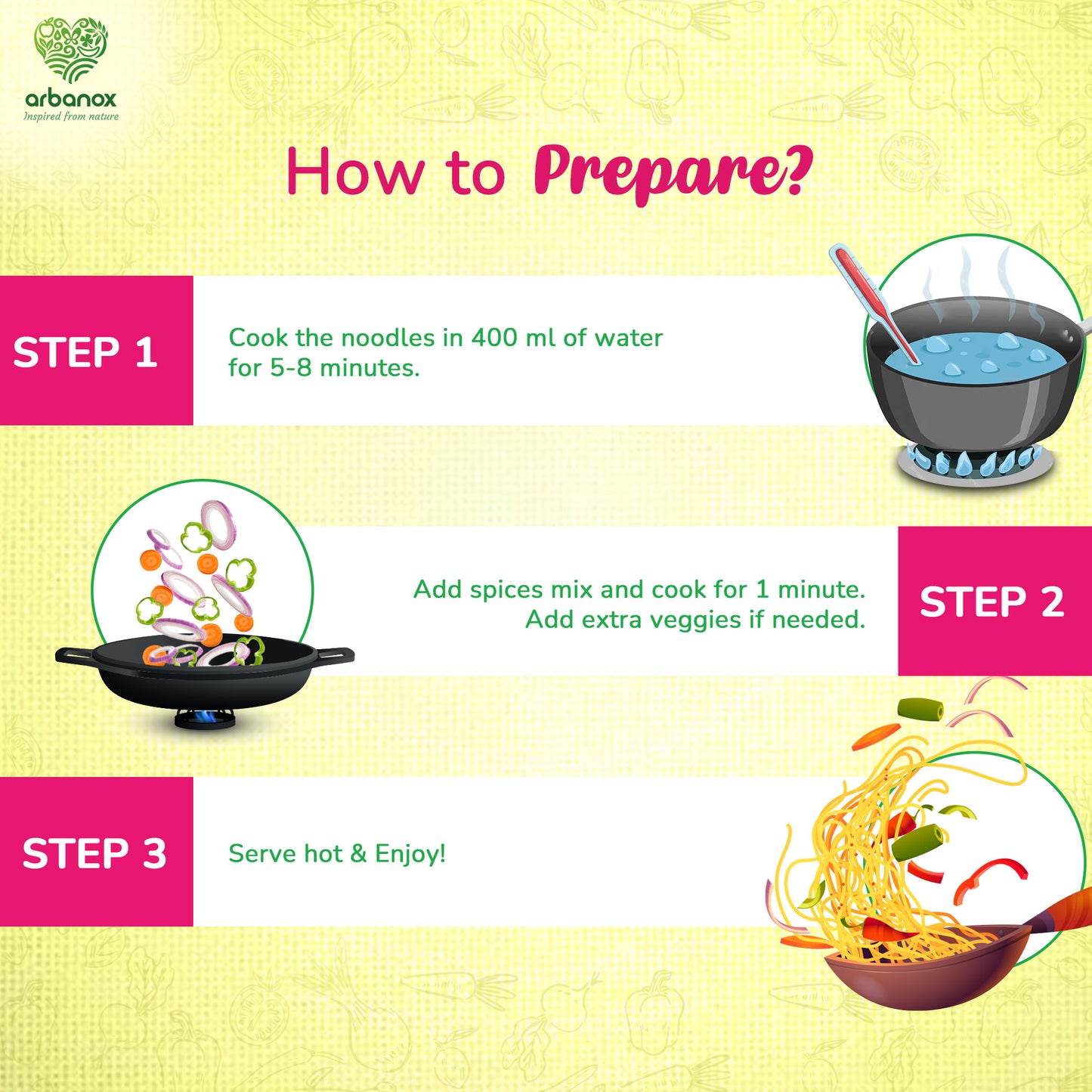 arbanox
Inspired from nature

How to Prepare?

STEP 1

Cook the noodles in 400 ml of water for 5-8 minutes.

Add spices mix and cook for 1 minute. Add extra veggies if needed.

STEP 2

STEP 3

Serve hot & Enjoy!