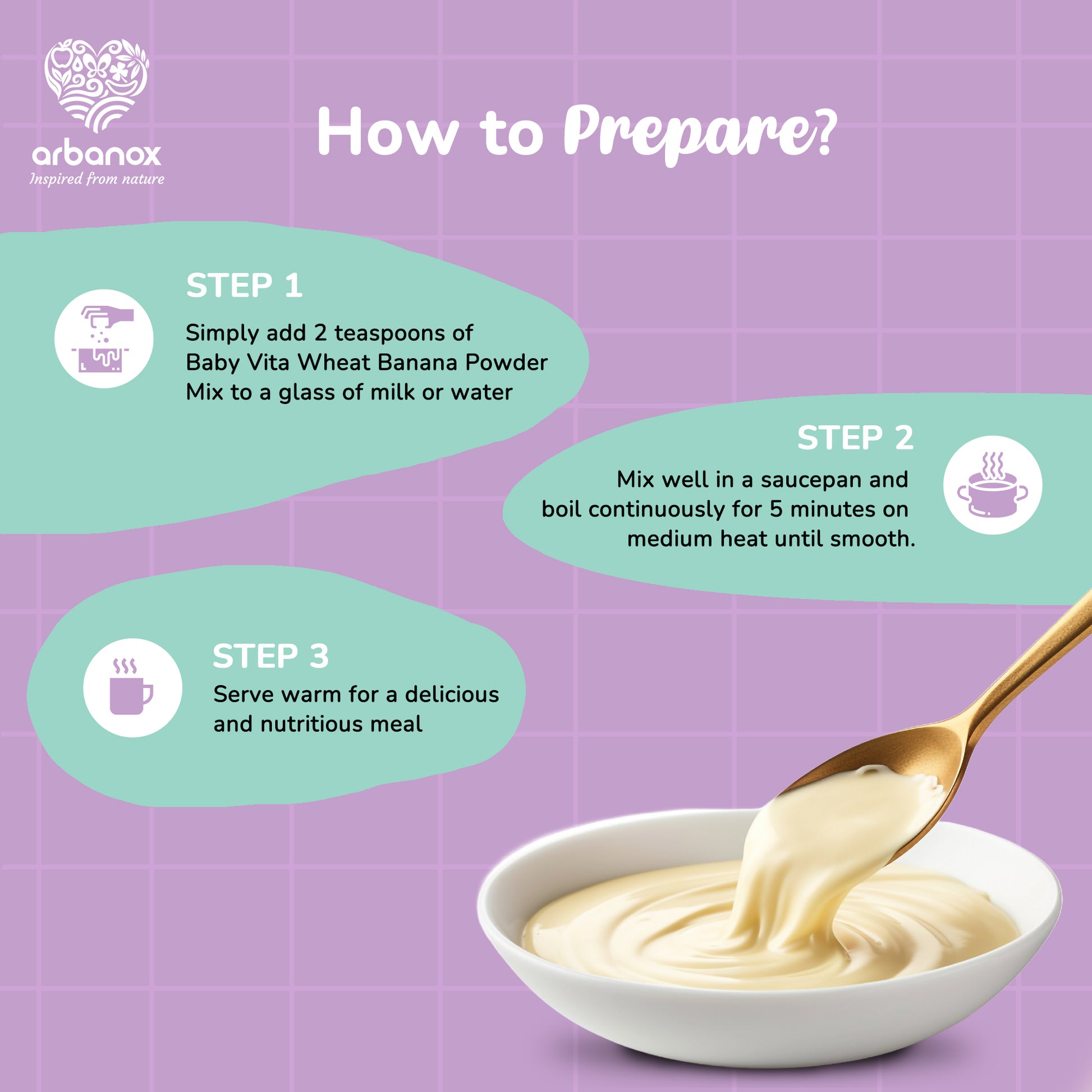 arbanox
Inspired from nature

How to Prepare?

STEP 1

Simply add 2 teaspoons of Baby Vita Wheat Banana Powder Mix to a glass of milk or water

STEP 2

Mix well in a saucepan and boil continuously for 5 minutes on medium heat until smooth.

STEP 3

Serve warm for a delicious and nutritious meal