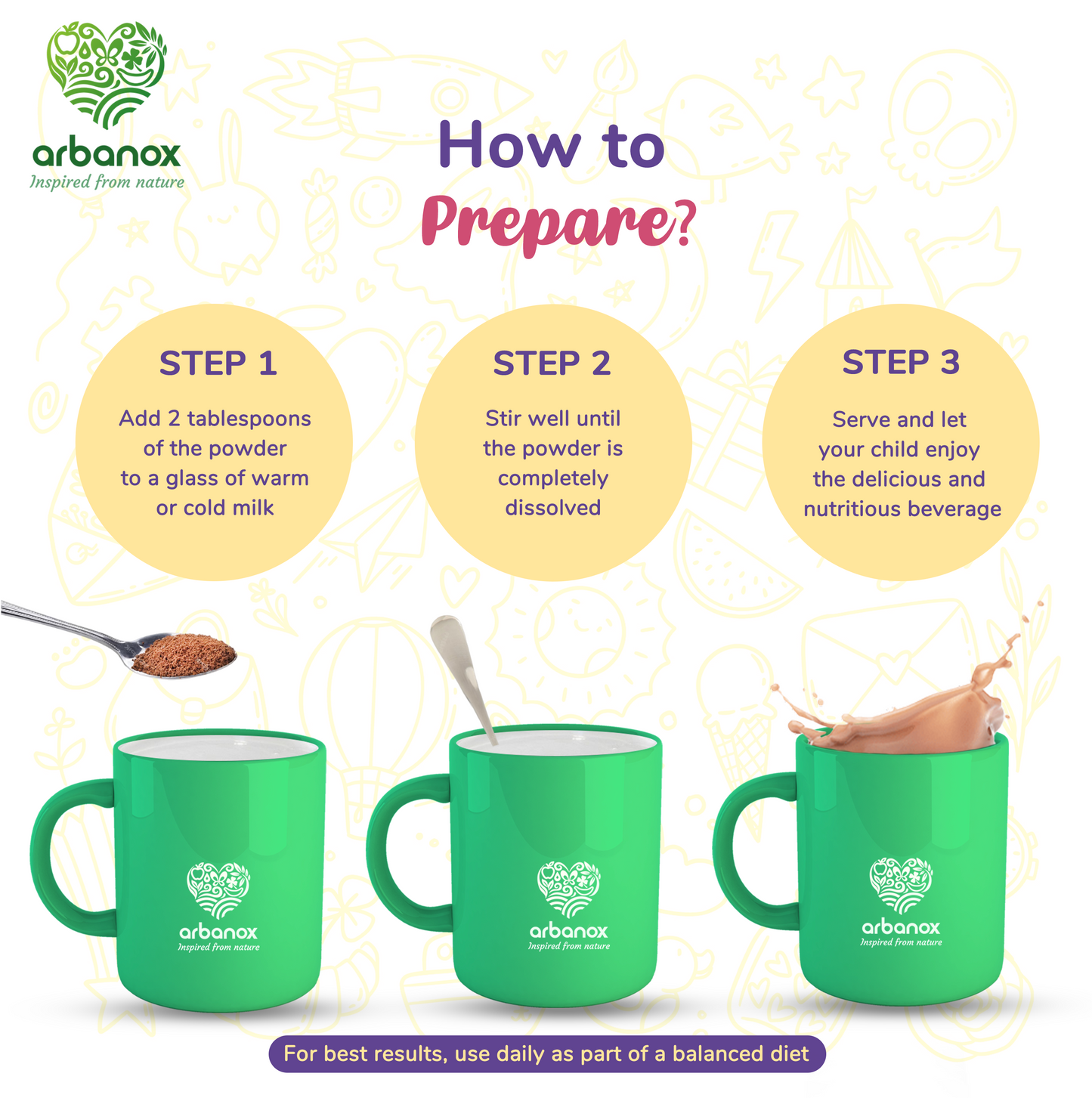 arbanox
Inspired from nature

How to
Prepare?

STEP 1
Add 2 tablespoons of the powder to a glass of warm or cold milk

STEP 2
Stir well until the powder is completely dissolved

STEP 3
Serve and let your child enjoy the delicious and nutritious beverage

arbanox
Inspired from nature

arbanox
Inspired from nature

arbanox
Inspired from nature

For best results, use daily as part of a balanced diet