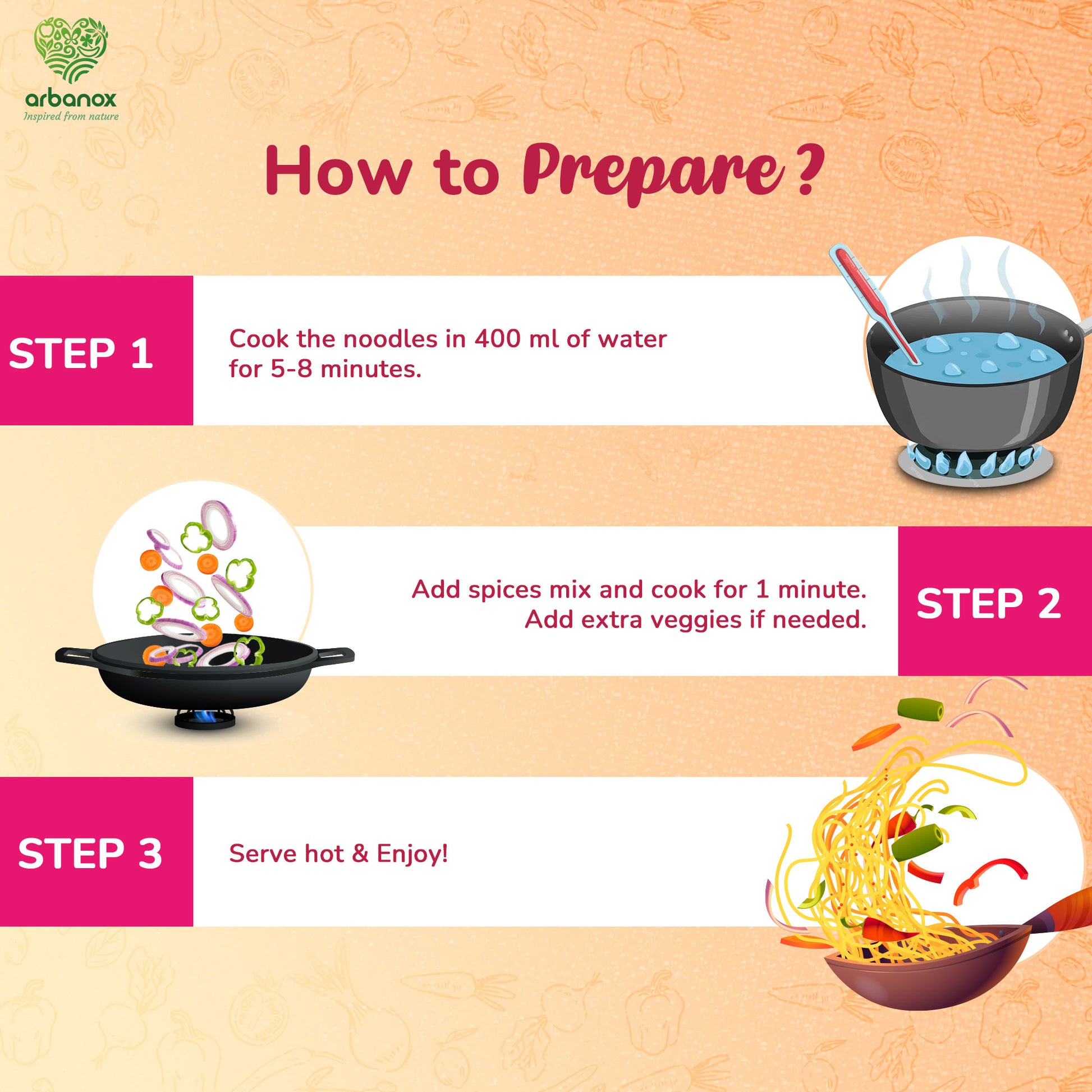 arbanox
Inspired from nature

How to Prepare?

STEP 1

Cook the noodles in 400 ml of water for 5-8 minutes.

Add spices mix and cook for 1 minute. Add extra veggies if needed.

STEP 2

STEP 3

Serve hot & Enjoy!